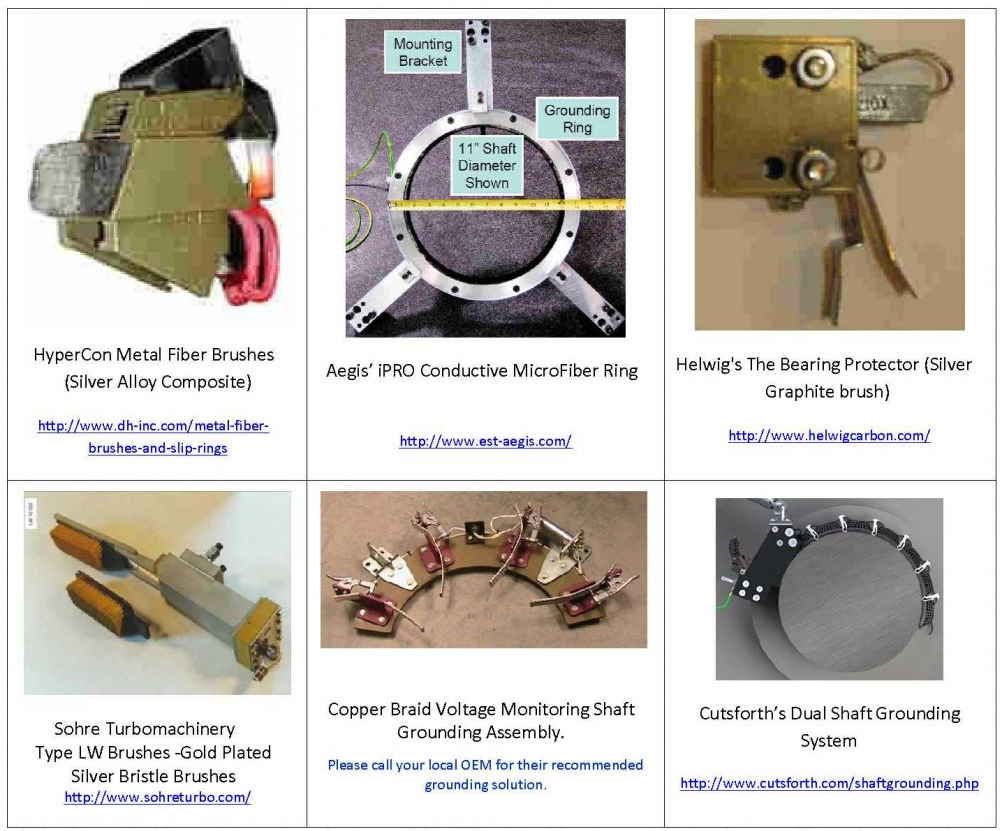 | | | |
|---|---|---|
| HyperCon Metal Fiber Brushes (Silver Alloy Composite) http://www.dh-inc.com/metal-fiber-brushes-and-slip-rings | Mounting Bracket Grounding Ring 11" Shaft Diameter Shown Aegis' iPRO Conductive MicroFiber Ring http://www.est-aegis.com/ | Helwig's The Bearing Protector (Silver Graphite brush) http://www.helwigcarbon.com/ |
| Sohre Turbomachinery Type LW Brushes -Gold Plated Silver Bristle Brushes http://www.sohreturbo.com/ | Copper Braid Voltage Monitoring Shaft Grounding Assembly. Please call your local OEM for their recommended grounding solution. | Cutsforth's Dual Shaft Grounding System http://www.cutsforth.com/shaftgrounding.php |